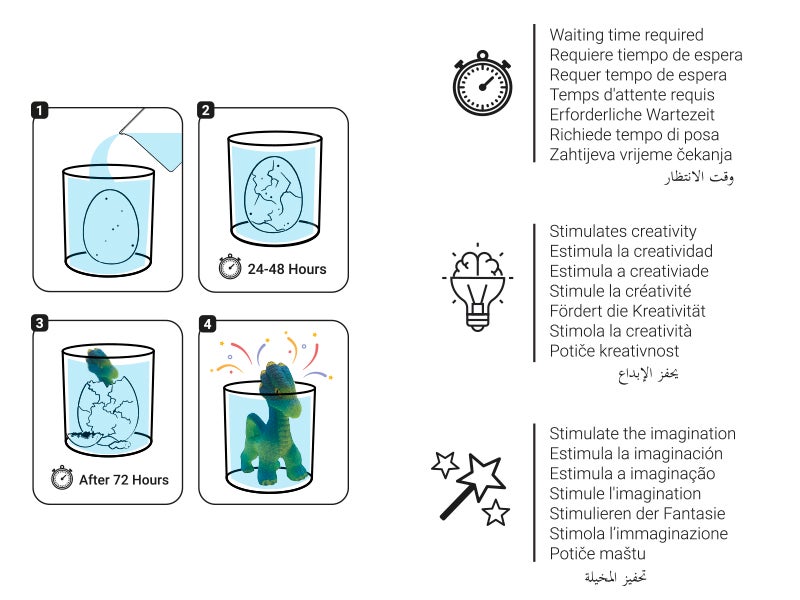 1

2

24-48 Hours

3

After 72 Hours

4

Waiting time required
Requiere tiempo de espera
Requer tempo de espera
Temps d'attente requis
Erforderliche Wartezeit
Richiede tempo di posa
Zahtijeva vrijeme čekanja
وقت الانتظار

Stimulates creativity
Estimula la creatividad
Estimula a creativiade
Stimule la créativité
Fördert die Kreativität
Stimola la creatività
Potiče kreativnost
يحفز الإبداع

Stimulate the imagination
Estimula la imaginación
Estimula a imaginação
Stimule l'imagination
Stimulieren der Fantasie
Stimola l'immaginazione
Potiče maštu
تحفيز المخيلة