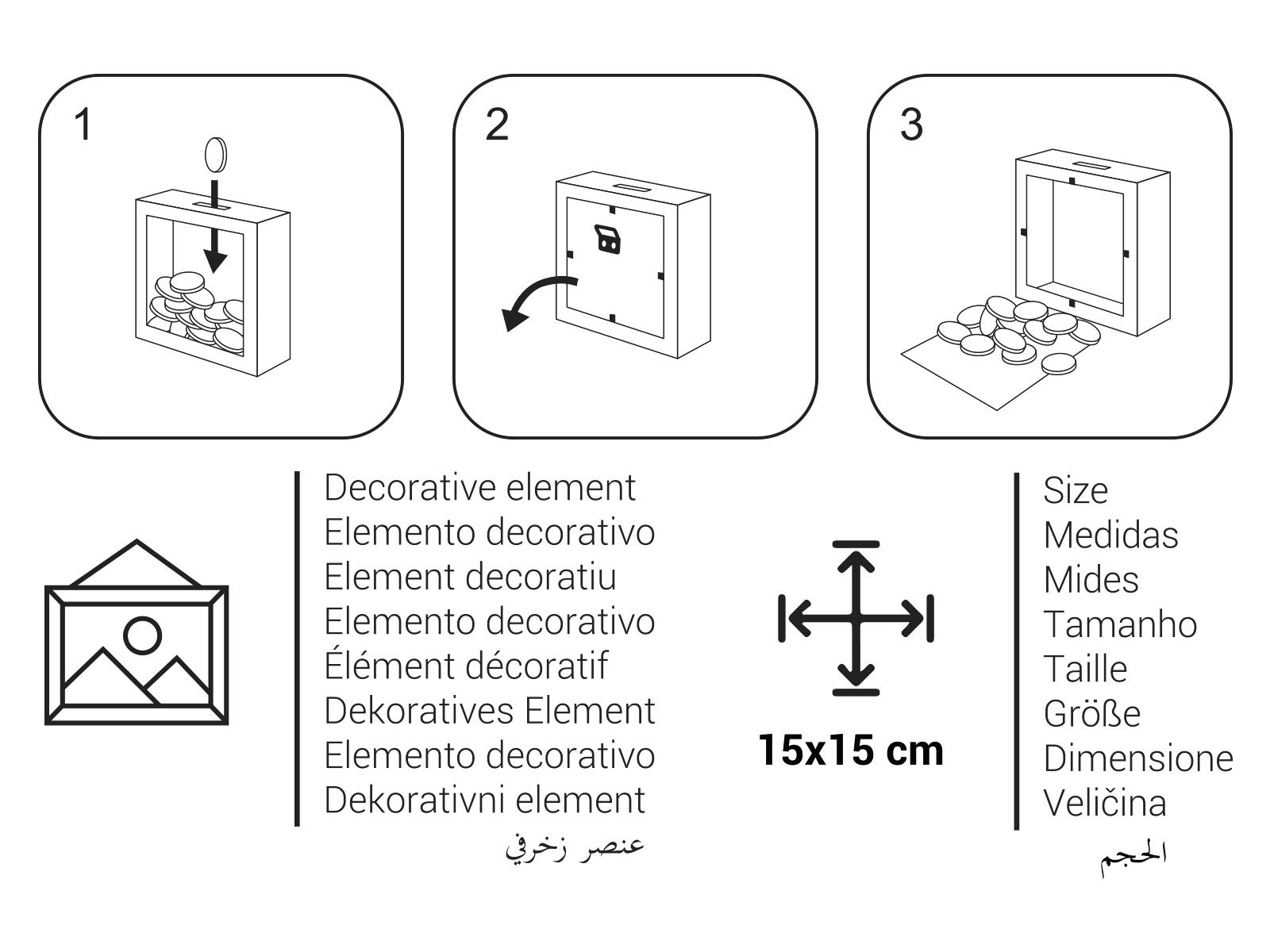 1

2

3

Decorative element
Elemento decorativo
Element decoratiu
Elemento decorativo
Élément décoratif
Dekoratives Element
Elemento decorativo
Dekorativni element
عنصر زخرفي

15x15 cm

Size
Medidas
Mides
Tamanho
Taille
Größe
Dimensione
Veličina
الحجم