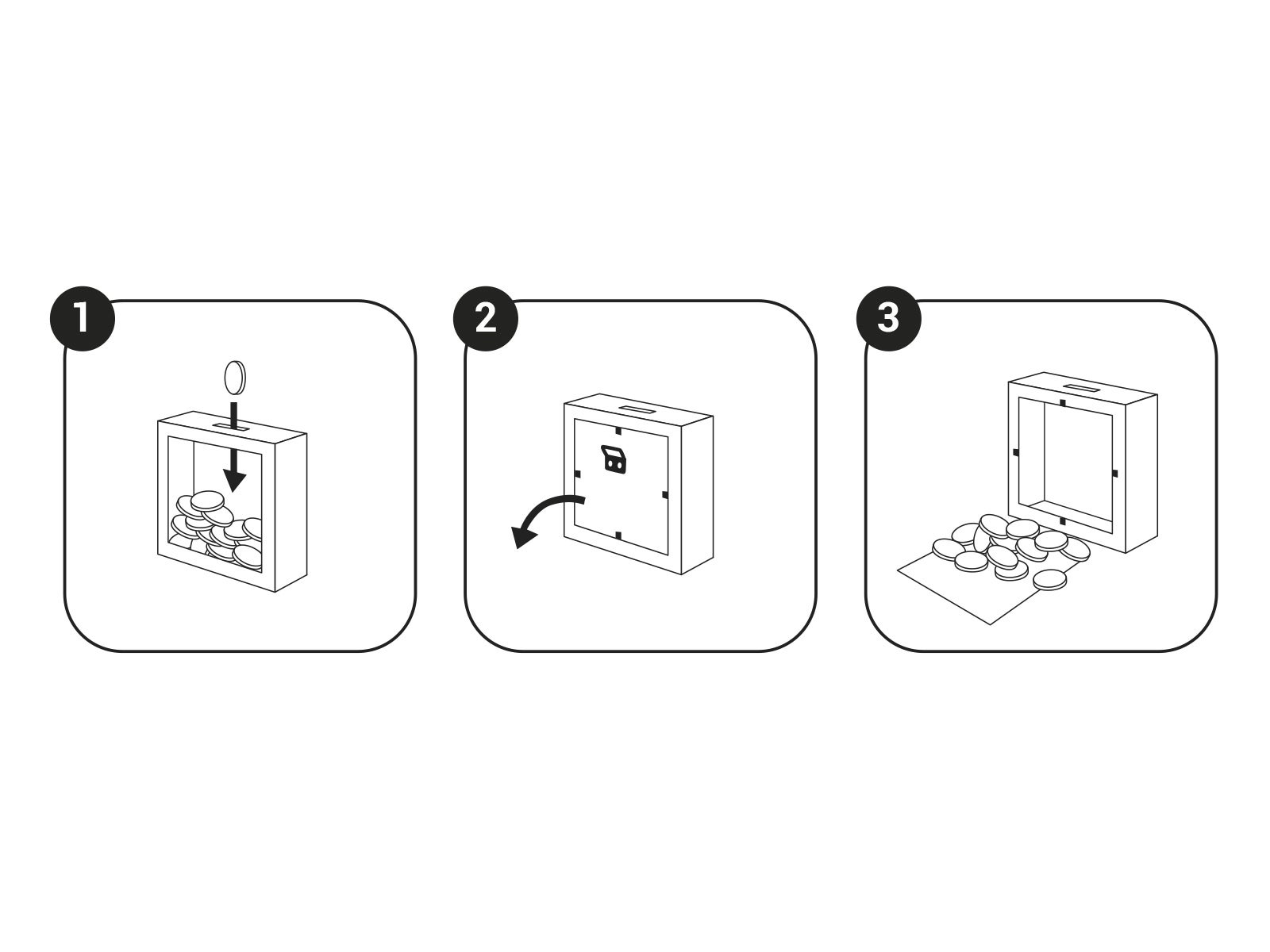 1

2

3