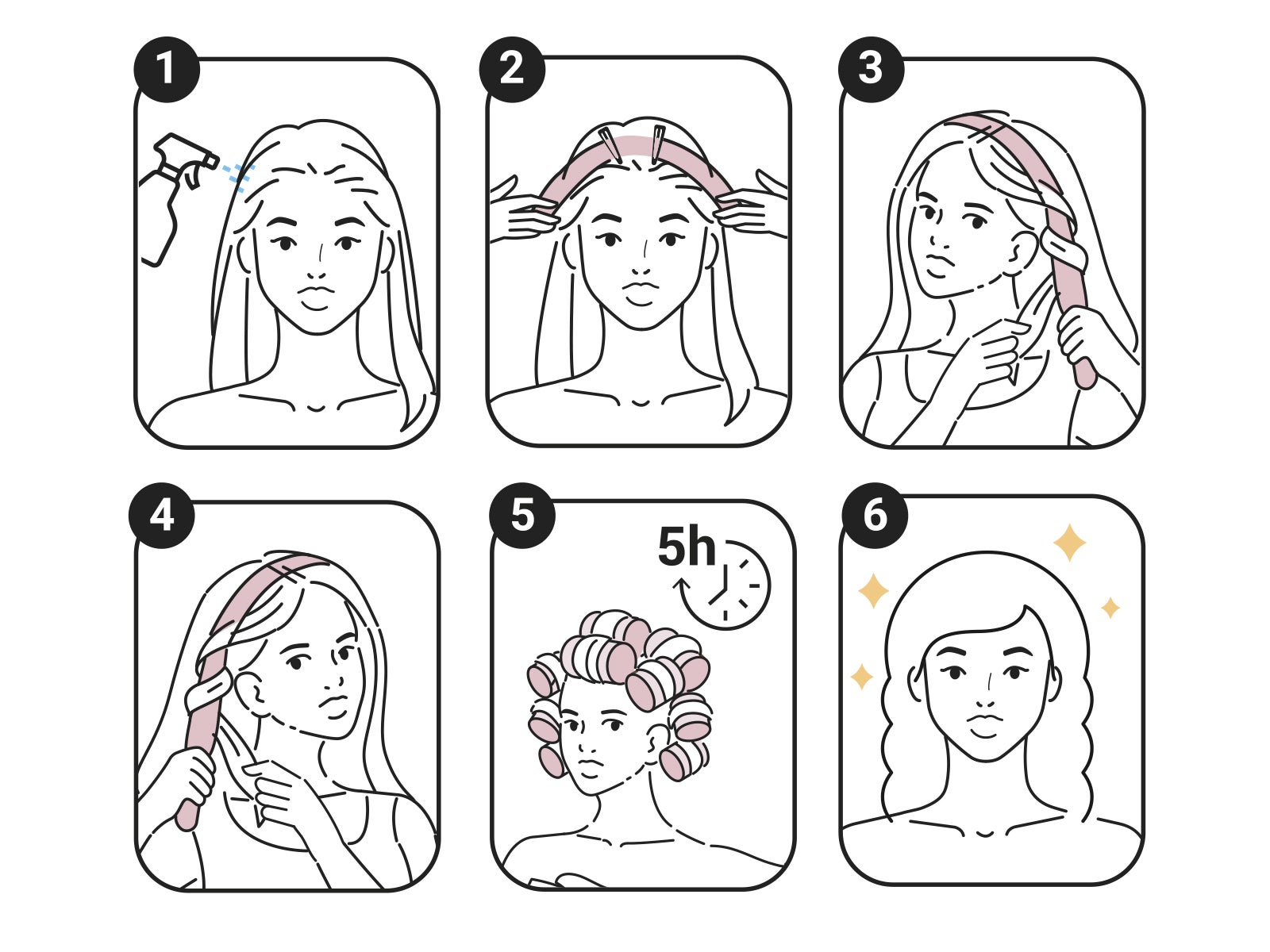 1

2

3

4

5

5h

6